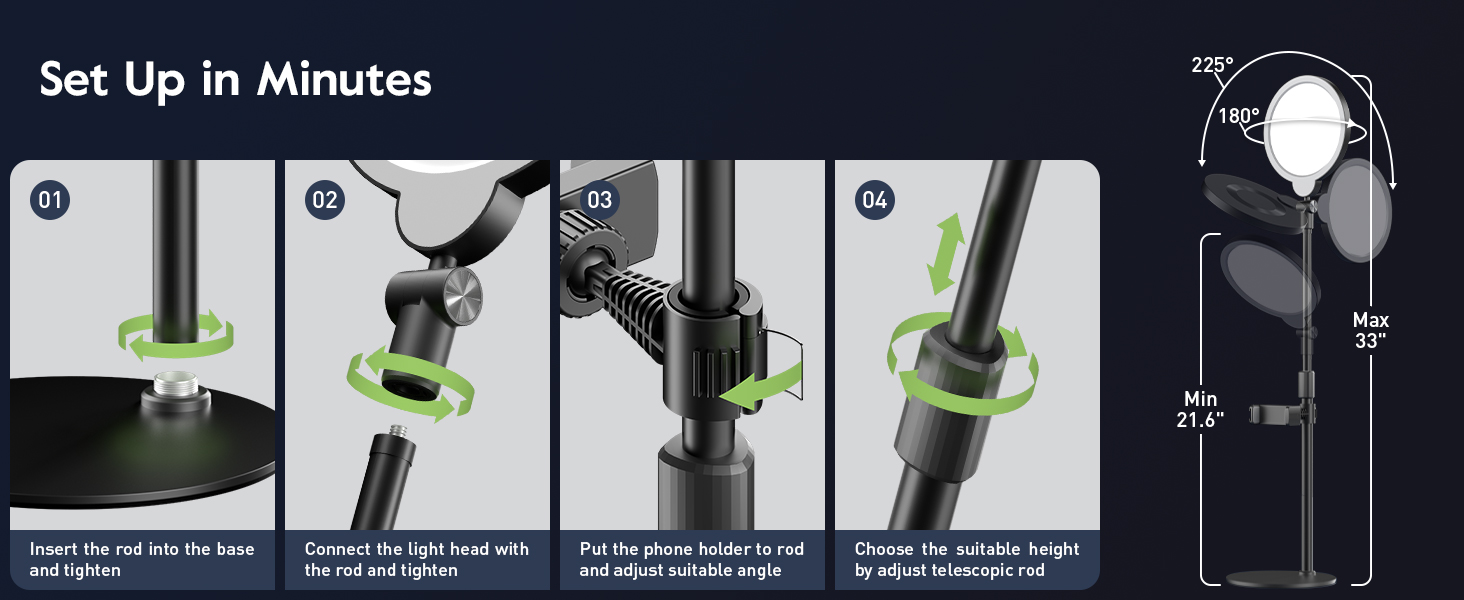 Set Up in Minutes

01

Insert the rod into the base and tighten

02

Connect the light head with the rod and tighten

03

Put the phone holder to rod and adjust suitable angle

04

Choose the suitable height by adjust telescopic rod

225°

180°

Max 33"

Min 21.6"